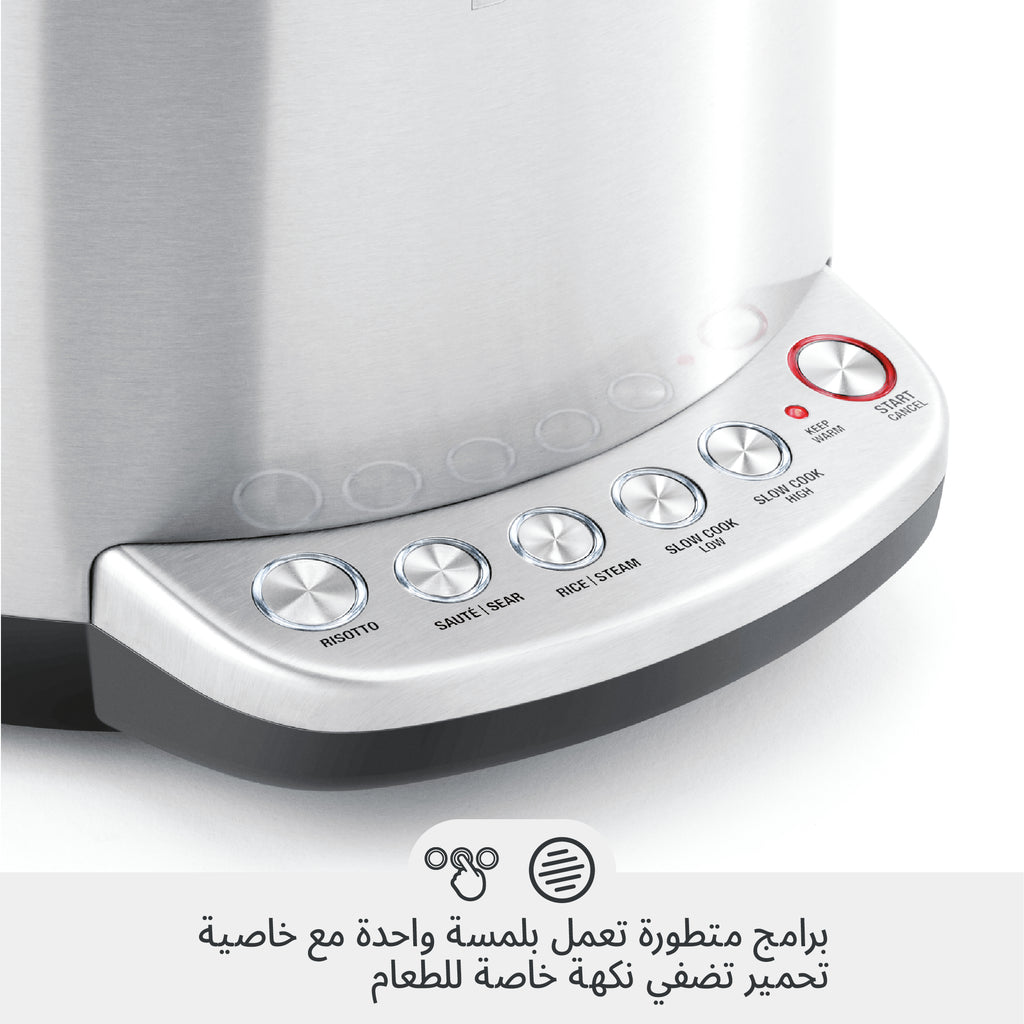 RISOTTO

SAUTÉ | SEAR

RICE | STEAM

SLOW COOK LOW

SLOW COOK HIGH

KEEP WARM

START CANCEL

برامج متطورة تعمل بلمسة واحدة مع خاصية تحمير تضفي نكهة خاصة للطعام