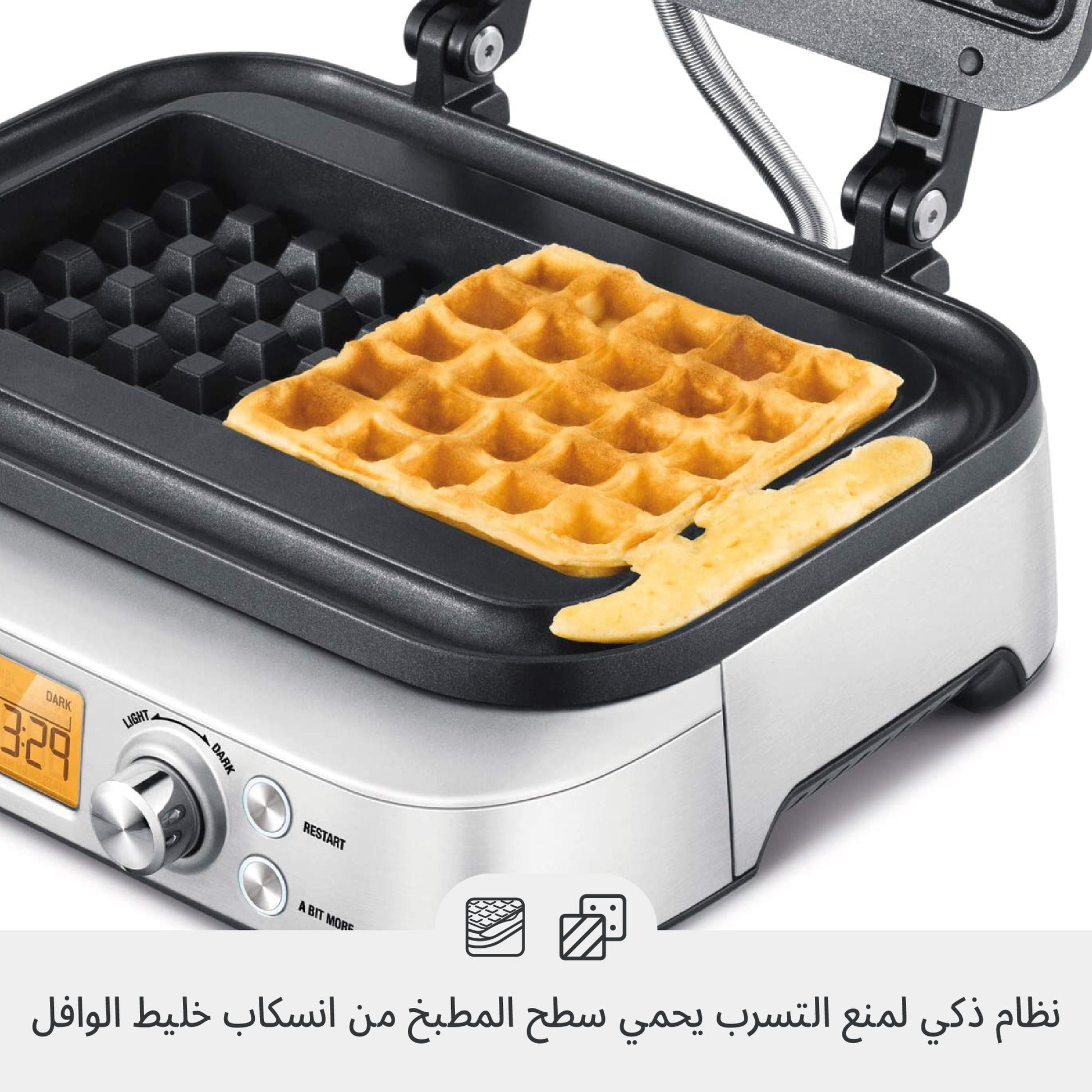 DARK
3:29
LIGHT
DARK
RESTART
A BIT MORE

نظام ذكي لمنع التسرب يحمي سطح المطبخ من انسكاب خليط الوافل