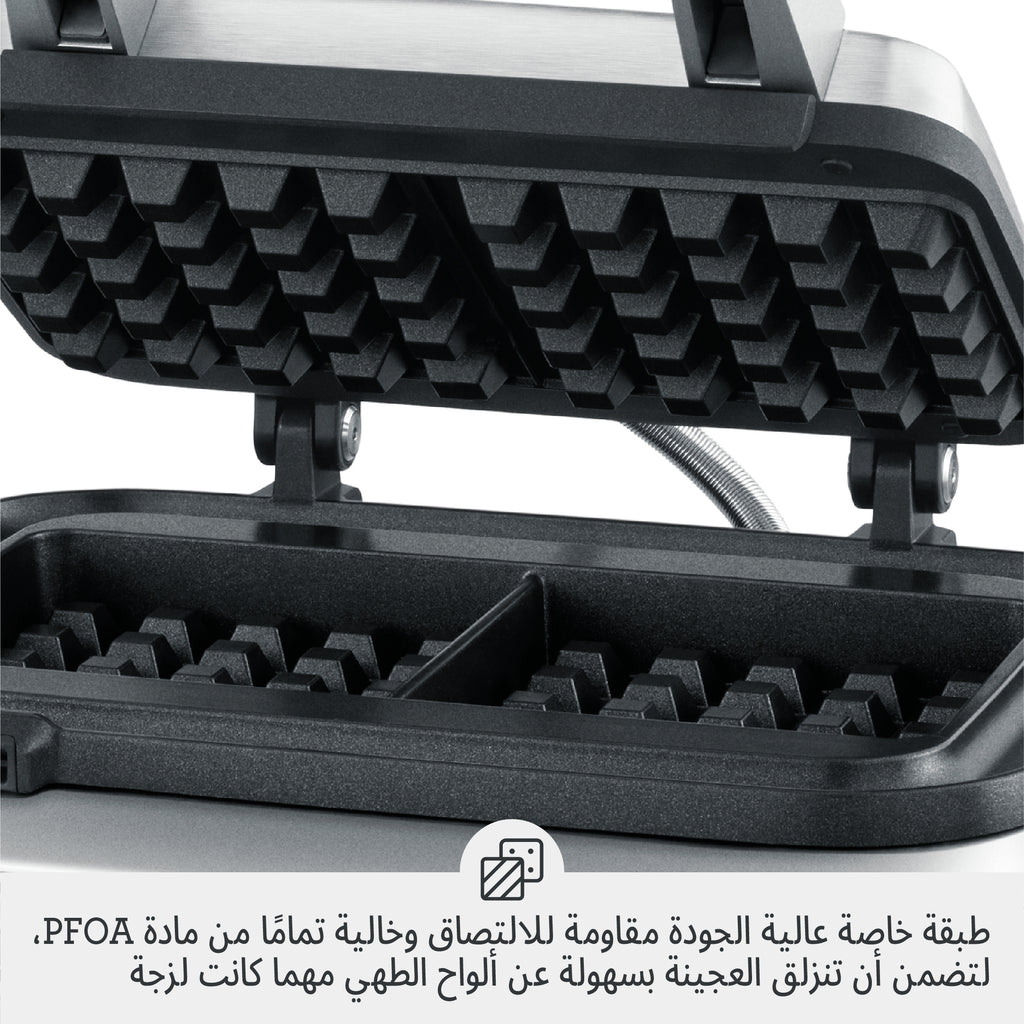 طبقة خاصة عالية الجودة مقاومة للالتصاق وخالية تمامًا من مادة PFOA، لتضمن أن تنزلق العجينة بسهولة عن ألواح الطهي مهما كانت لزجة