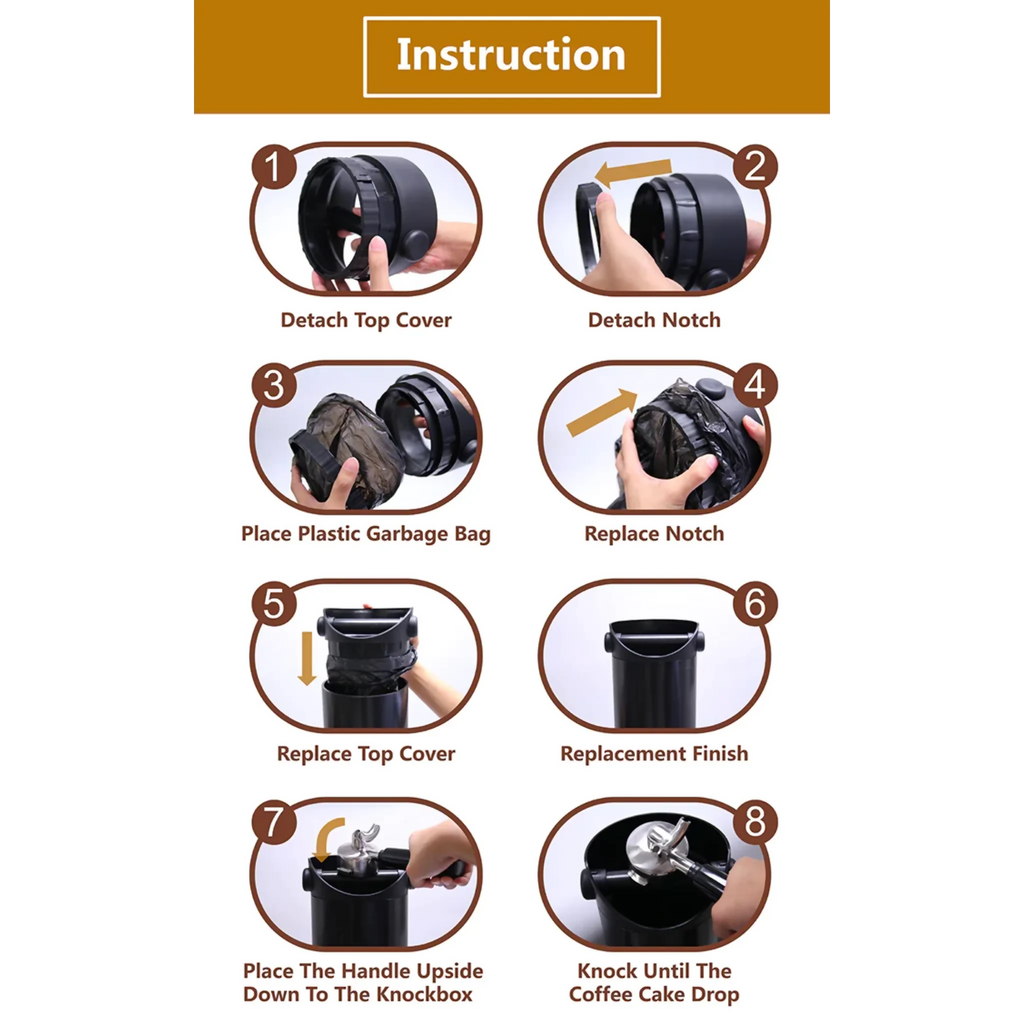 Instruction

1
Detach Top Cover

2
Detach Notch

3
Place Plastic Garbage Bag

4
Replace Notch

5
Replace Top Cover

6
Replacement Finish

7
Place The Handle Upside Down To The Knockbox

8
Knock Until The Coffee Cake Drop