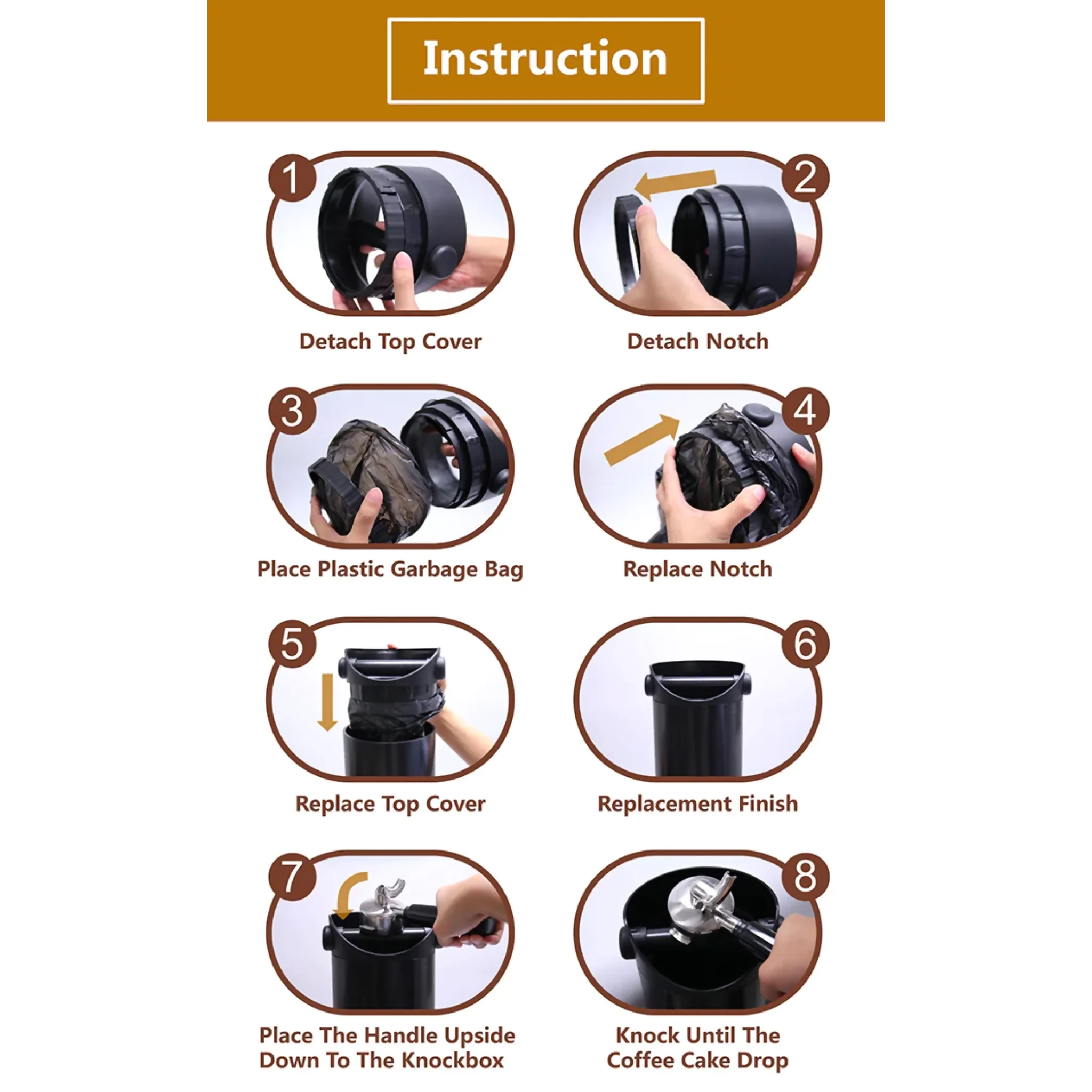 Instruction

1
Detach Top Cover

2
Detach Notch

3
Place Plastic Garbage Bag

4
Replace Notch

5
Replace Top Cover

6
Replacement Finish

7
Place The Handle Upside Down To The Knockbox

8
Knock Until The Coffee Cake Drop