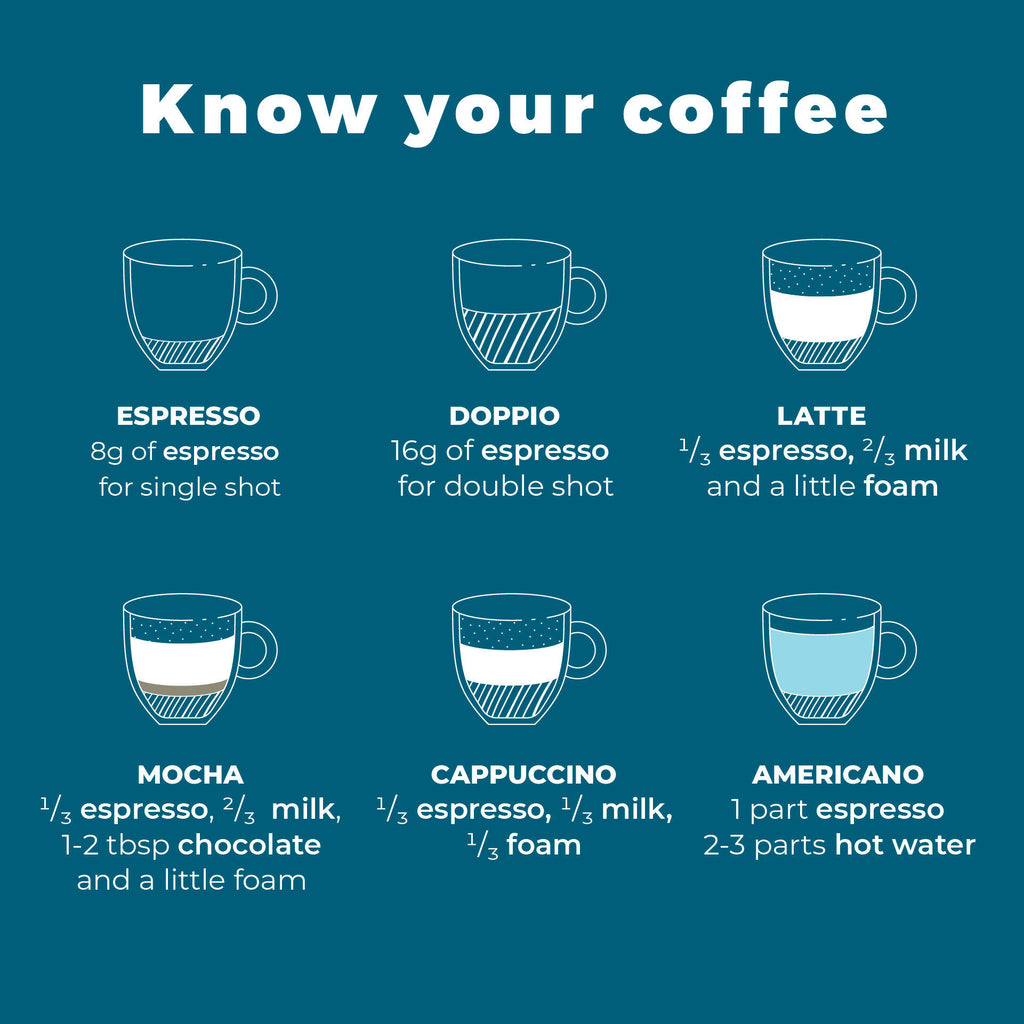 Know your coffee

ESPRESSO
8g of espresso for single shot

DOPPIO
16g of espresso for double shot

LATTE
$\frac{1}{3}$ espresso, $\frac{2}{3}$ milk and a little foam

MOCHA
$\frac{1}{3}$ espresso, $\frac{2}{3}$ milk, 1-2 tbsp chocolate and a little foam

CAPPUCCINO
$\frac{1}{3}$ espresso, $\frac{1}{3}$ milk, $\frac{1}{3}$ foam

AMERICANO
1 part espresso 2-3 parts hot water