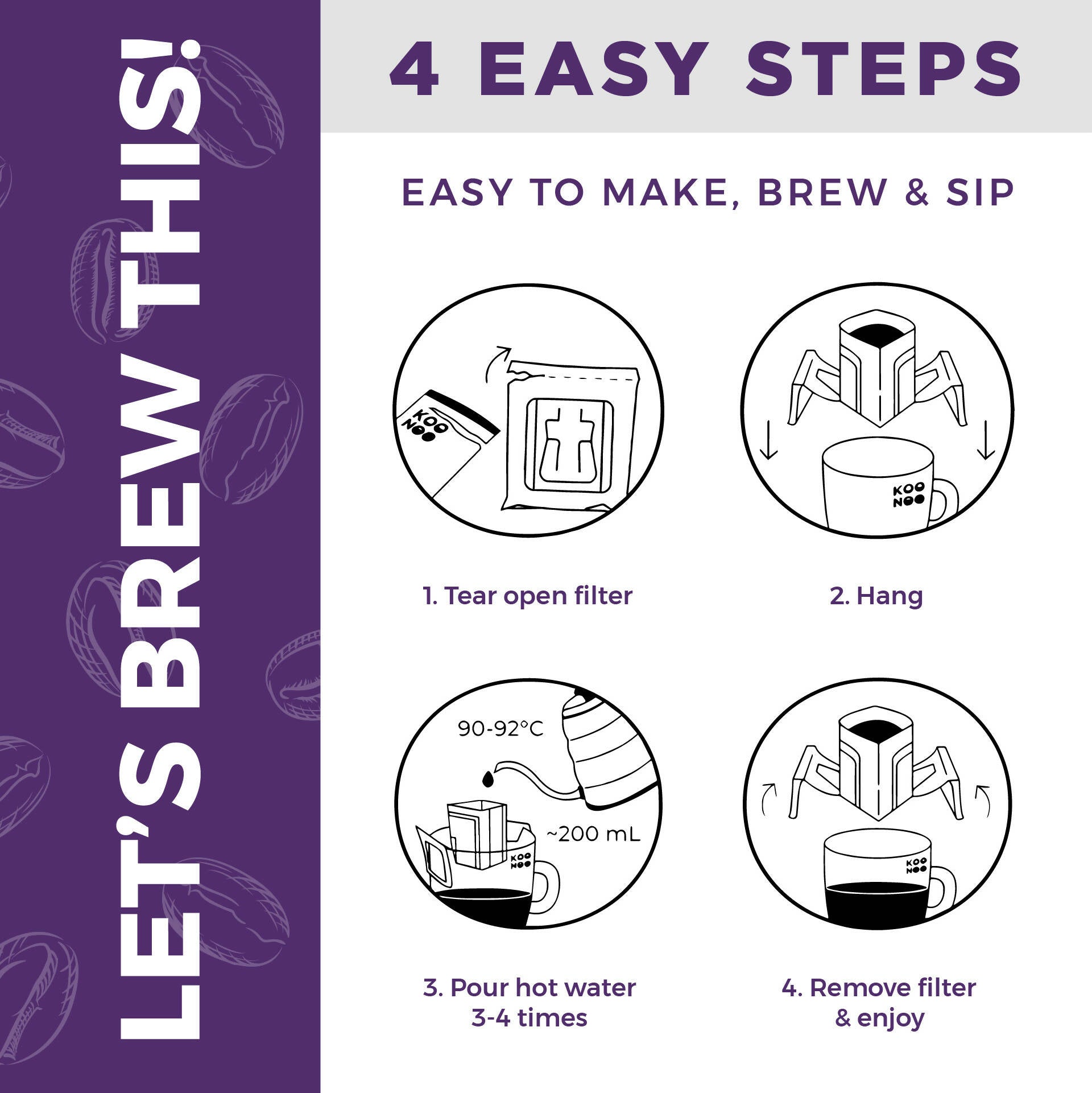 LET'S BREW THIS!

4 EASY STEPS

EASY TO MAKE, BREW & SIP

KOO NOO

KOO NOO

1. Tear open filter

2. Hang

90-92°C

~200 mL

KOO NOO

KOO NOO

3. Pour hot water 3-4 times

4. Remove filter & enjoy